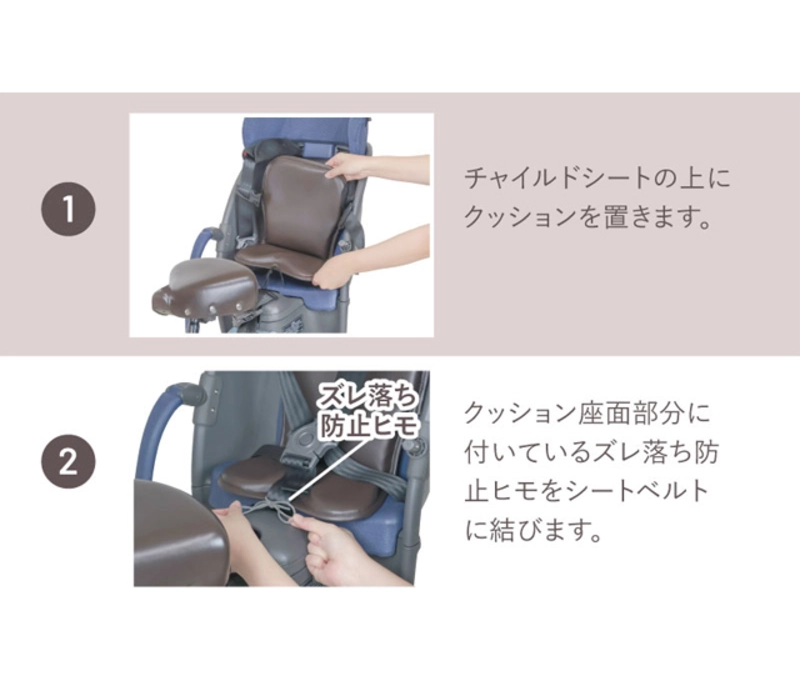 1

チャイルドシートの上にクッションを置きます。

2

ズレ落ち防止ヒモ

クッション座面部分に付いているズレ落ち防止ヒモをシートベルトに結びます。